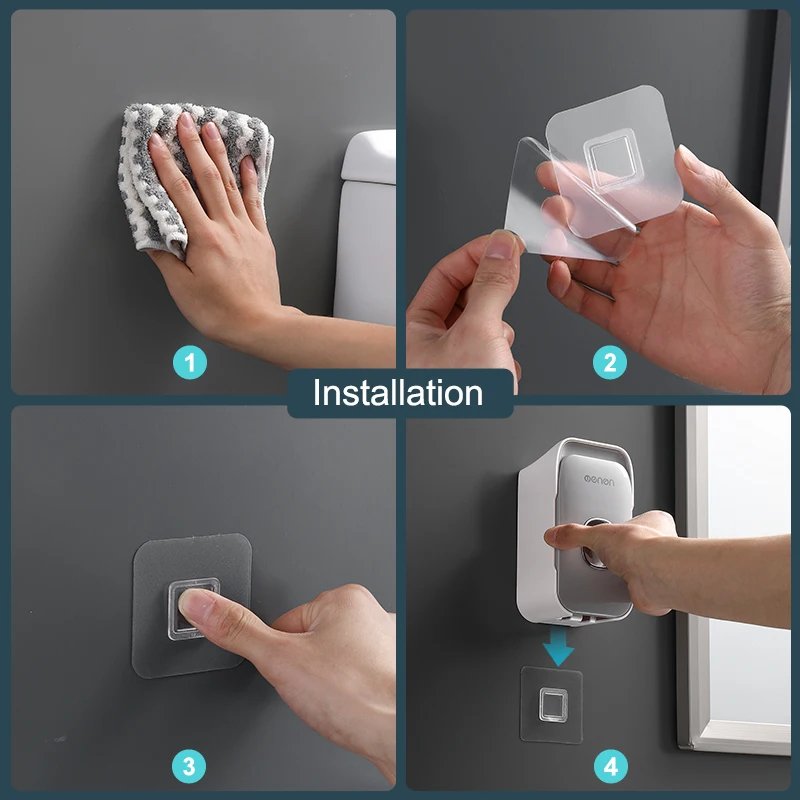 1

2

Installation

oenon

3

4